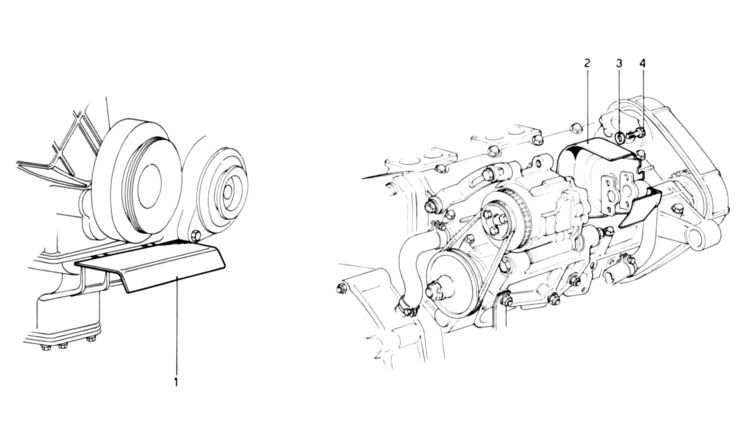 2
3
4
1