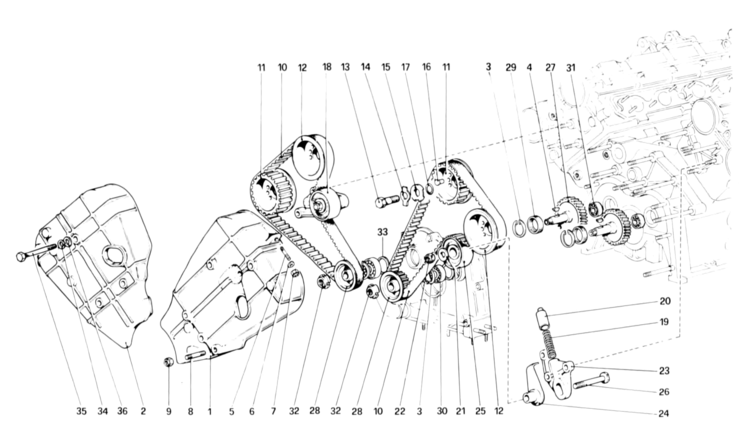 11 10 12 18 13 14 15 17 16 11 3 29 4 27 31

33

20

19

23

26

24

35 34 36 2 9 8 1 5 6 7 32 28 32 28 10 22 3 30 21 25 12