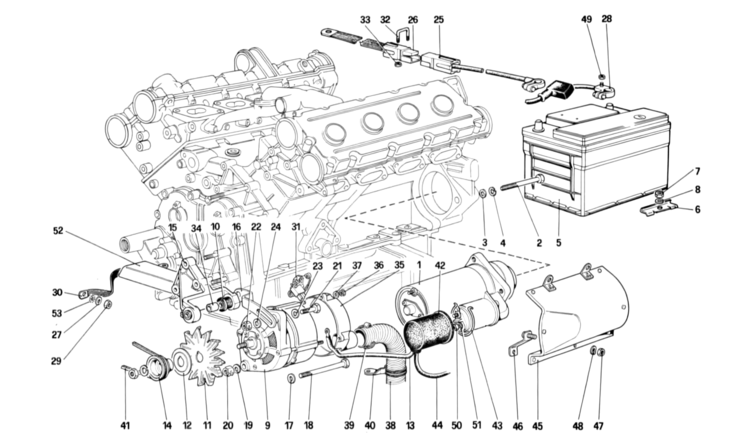 33 32 26 25 49 28
7
8
6
3 4 2 5
52 15 34 10 16 22 24 31
23 21 37 36 35 1 42
30
53
27
29
41 14 12 11 20 19 9 17 18 39 40 38 13 44 50 51 43 46 45 48 47