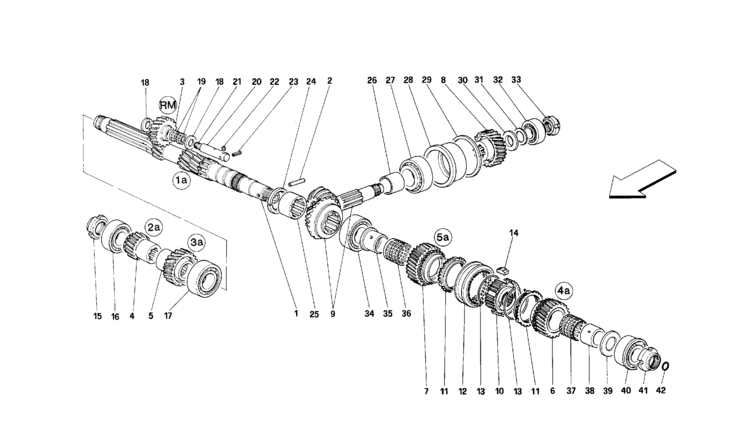 18
3
19
18
21
20
22
23
24
2
26
27
28
29
8
30
31
32
33
RM
1a
2a
3a
5a
14
4a
15
16
4
5
17
1
25
9
34
35
36
7
11
12
13
10
13
11
6
37
38
39
40
41
42