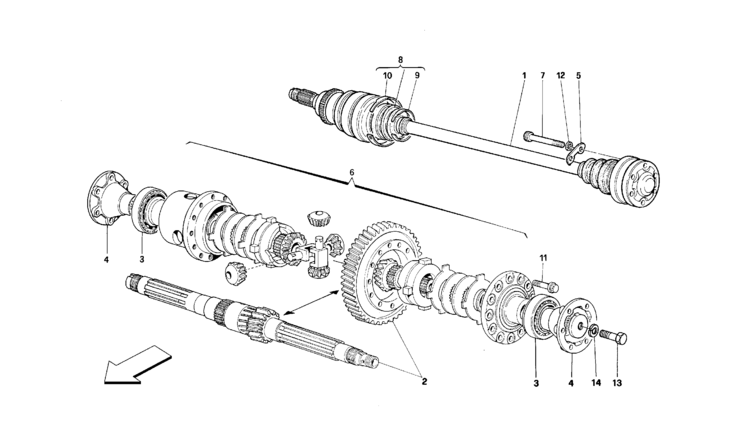 8
10
9
1
7
12
5
6
4
3
11
2
3
4
14
13