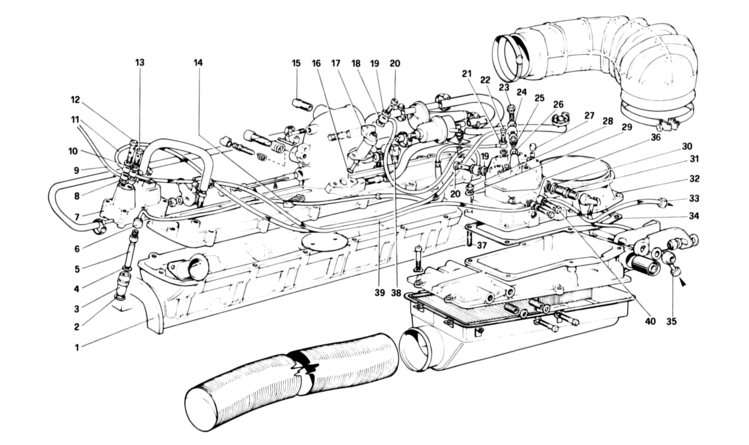 13
14
15
16
17
18
19
20
21
22
23
24
25
26
27
28
29
36
30
31
32
33
34
12
11
10
9
8
7
6
5
4
3
2
1
19
20
37
39
38
40
35