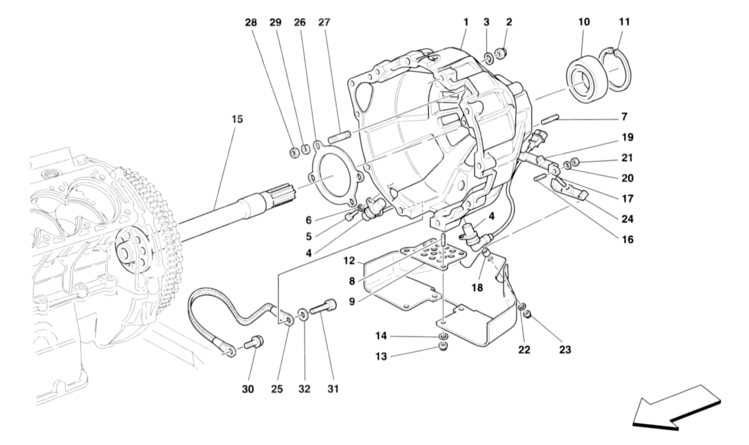 28 29 26 27 1 3 2 10 11

15

7

19

21

20

17

24

16

6

5

4

4

12

8

9

18

14

13

22 23

30 25 32 31