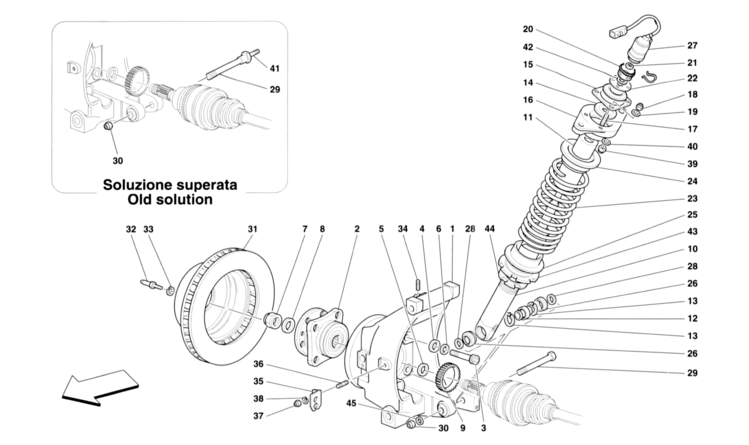 41
29
30
Soluzione superata
Old solution

20
42
15
14
16
11
27
21
22
18
19
17
40
39
24
23
25
43
10
28
26
13
12
13
26
29

32 33 31 7 8 2 5 34 4 6 1 28 44

36
35
38
37
45
30
9
3