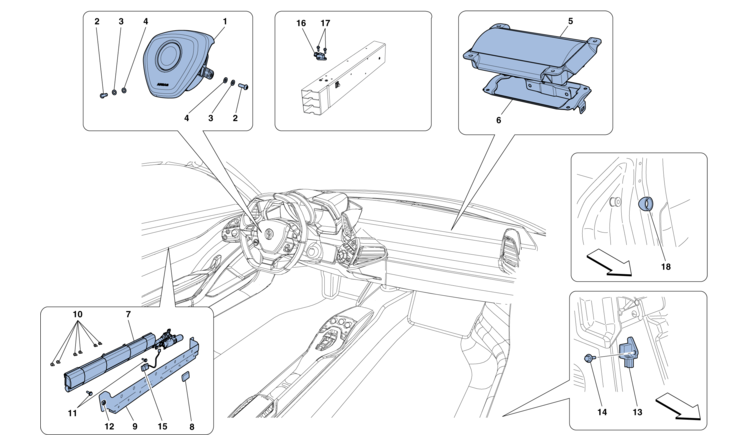 2 3 4 1
4 3 2
16 17
5
6
18
10 7
11 12 9 15 8
14 13