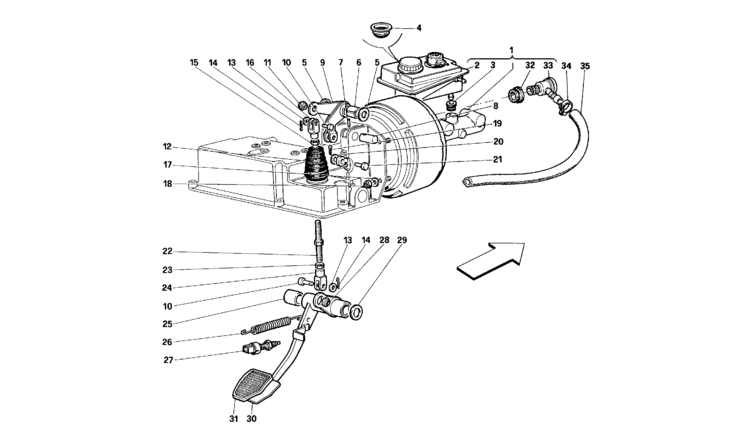 4
1
15 14 13 16 11 10 5 9 7 6 5
2 3
32 33 34 35
8
19
20
21
12
17
18
22
23
24
10
25
26
27
13 14 28 29
31 30