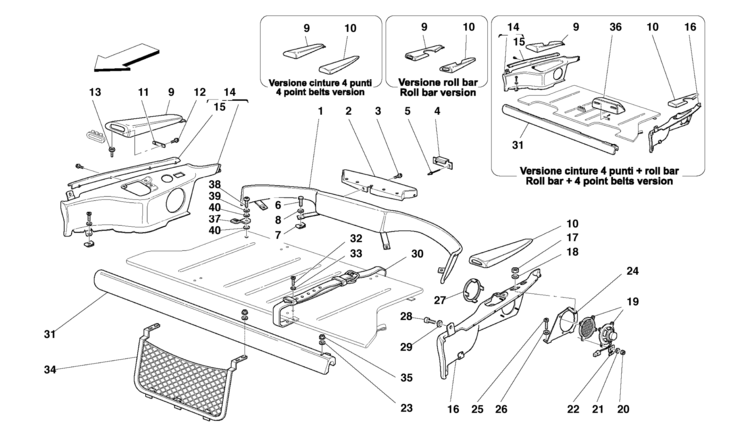 9 10
Versione cinture 4 punti
4 point belts version

9 10
Versione roll bar
Roll bar version

14 9 36 10 16
15
31
Versione cinture 4 punti + roll bar
Roll bar + 4 point belts version

13 11 9 12 14
15

1 2 3 5 4

38
39
40
37
40
6
8
7

32
33
30

10
17
18

24
19

27

28
29

31

34

35

23

16 25 26 22 21 20