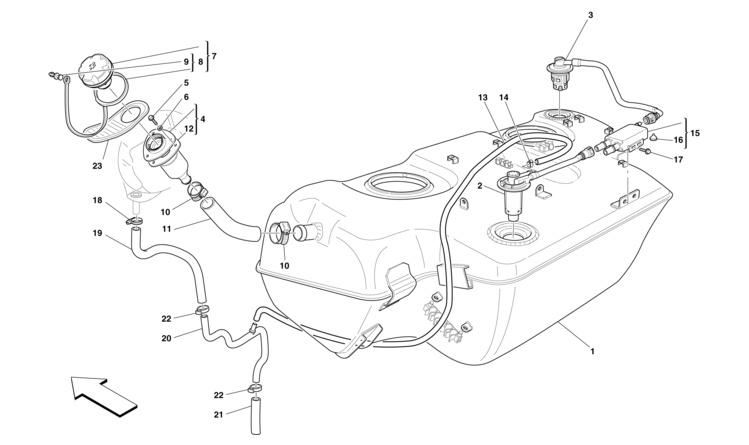 3
9
8
7
5
6
4
12
13
14
15
16
17
23
2
18
10
11
19
10
22
20
1
22
21