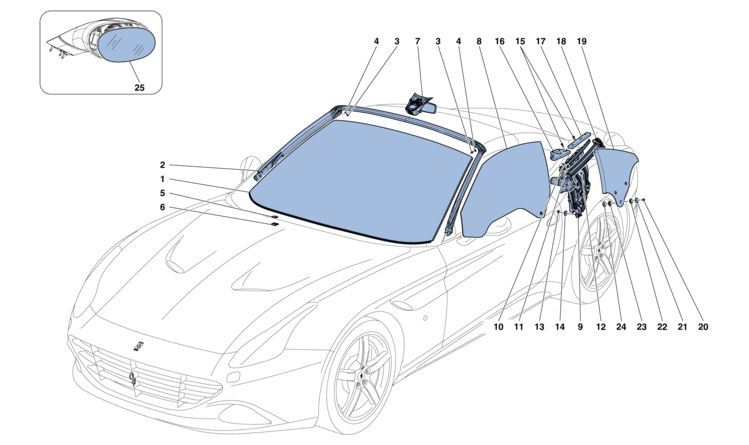 25

4 3 7 3 4 8 16 15 17 18 19

2
1
5
6

10 11 13 14 9 12 24 23 22 21 20