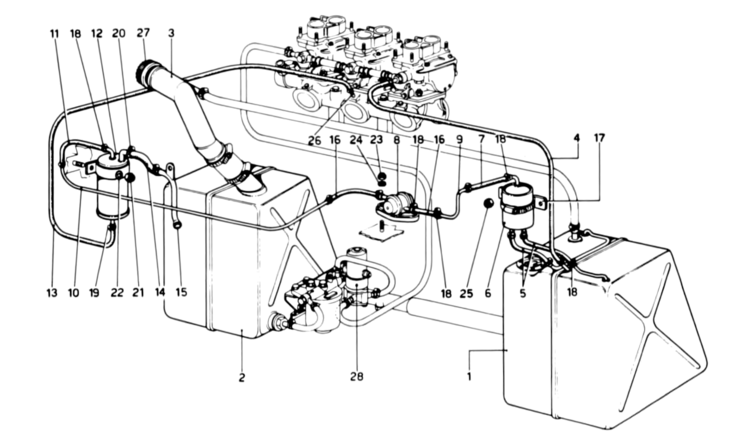 11 18 12 20 27 3
26 16 24 23 8 18 16 9 7 18 4 17
13 10 19 22 21 14 15
18 25 6 5 18
2 28 1