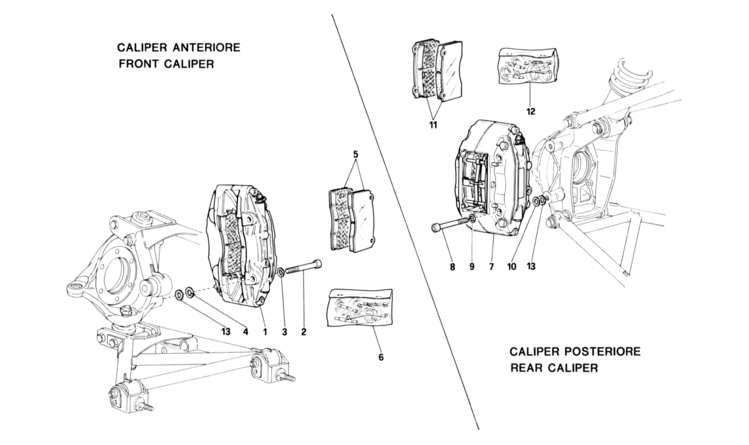 CALIPER ANTERIORE
FRONT CALIPER

5

13 4 1 3 2

6

11

12

8 9 7 10 13

CALIPER POSTERIORE
REAR CALIPER