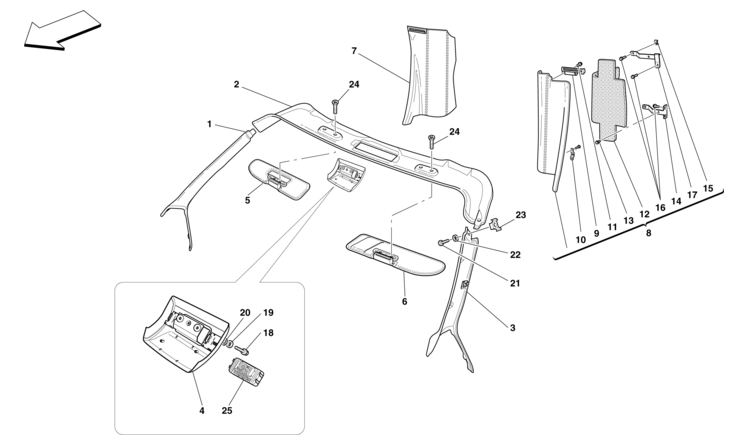 7
2
24
1
24
5
23
22
21
6
3
20
19
18
4
25
10
9
11
13
12
16
14
17
15
8