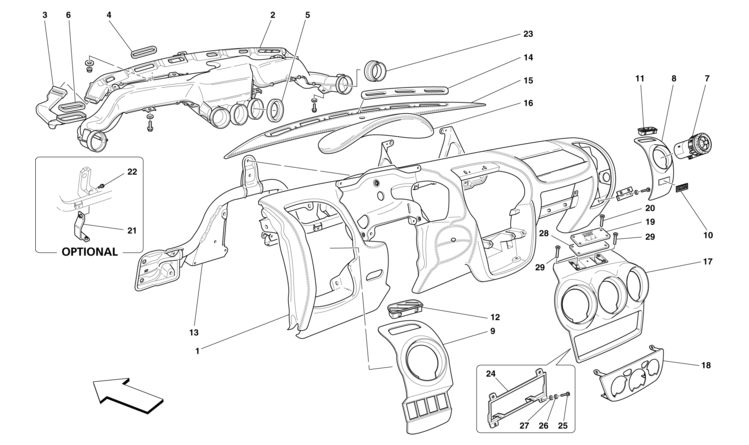 3
6
4
2
5
23
14
15
16
11
8
7
22
21
OPTIONAL
20
19
29
10
28
29
17
13
1
12
9
18
24
27
26
25