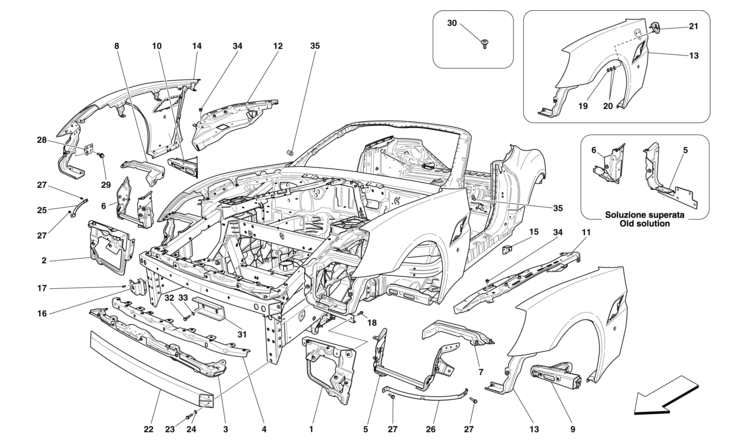 30

21

13

19

20

6

5

Soluzione superata
Old solution

8

10

14

34

12

35

28

29

27

25

27

6

2

17

16

32

33

31

35

15

34

11

18

7

22

23

24

3

4

1

5

27

26

27

13

9