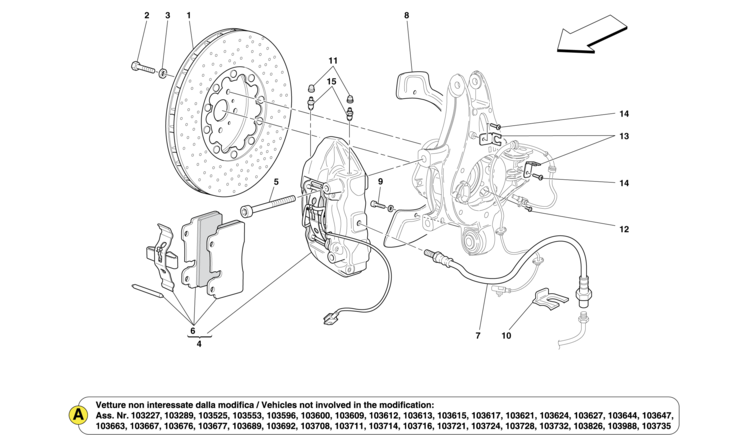 2
3
1
8
11
15
14
13
14
5
9
12
6
4
7
10

A
Vetture non interessate dalla modifica / Vehicles not involved in the modification:
Ass. Nr. 103227, 103289, 103525, 103553, 103596, 103600, 103609, 103612, 103613, 103615, 103617, 103621, 103624, 103627, 103644, 103647, 103663, 103667, 103676, 103677, 103689, 103692, 103708, 103711, 103714, 103716, 103721, 103724, 103728, 103732, 103826, 103988, 103735