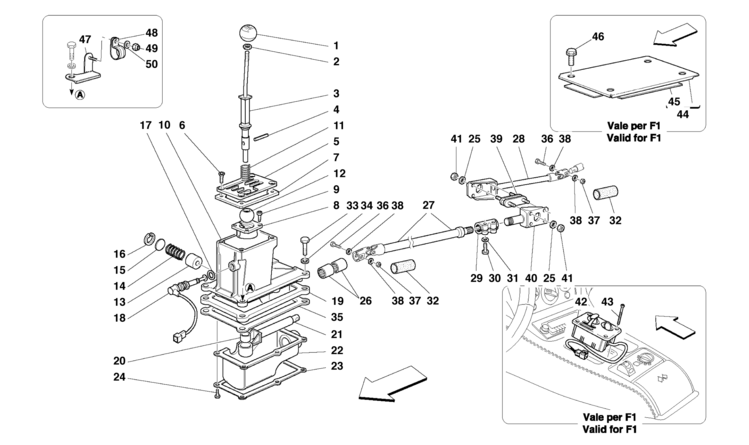 47
48
49
50
A

1
2
3
4
11
5
7
12
9
8
17
10
6
33
34
36
38
27
16
15
14
13
18
A
19
35
21
22
23
20
24
26
38
37
32

46
45
44
Vale per F1
Valid for F1

41
25
39
28
36
38
38
37
32
29
30
31
40
25
41

42
43
Vale per F1
Valid for F1