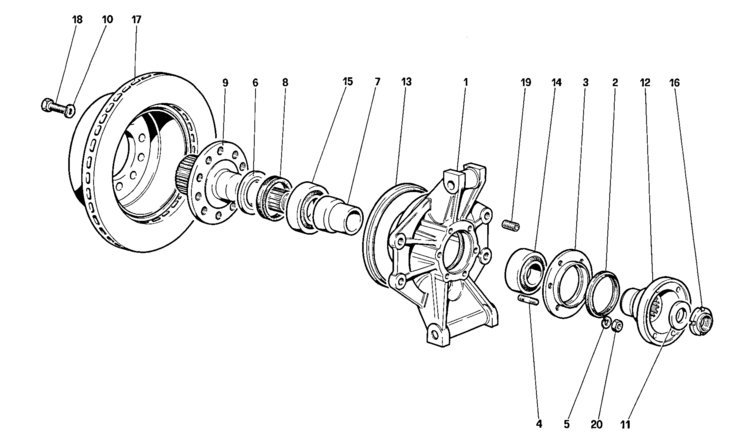 18 10 17

9 6 8 15 7 13 1 19 14 3 2 12 16

4 5 20 11