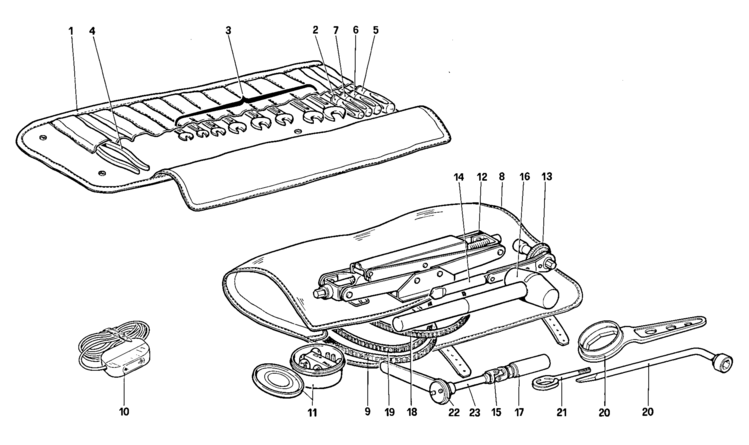 1 4 3 2 7 6 5
14 12 8 16 13
10 11 9 19 18 22 23 15 17 21 20 20