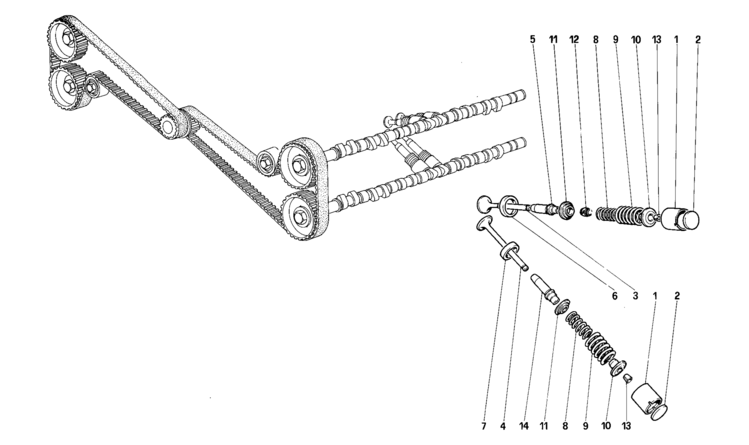 5 11 12 8 9 10 13 1 2

6 3 1 2

7 4 14 11 8 9 10 13