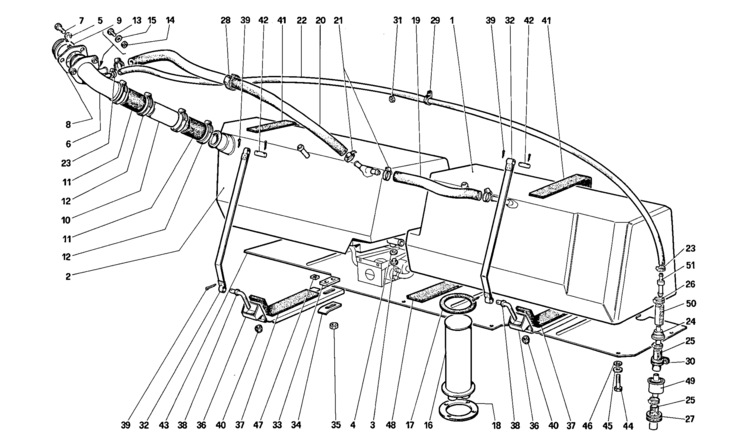 7 5 9 13 15 14 28 39 42 41 22 20 21 31 19 29 1 39 32 42 41

8
6
23
11
12
10
11
12
2

23
51
26
50
24
25
30
49
25
27

39 32 43 38 36 40 37 47 33 34 35 4 3 48 17 16 18 38 36 40 37 46 45 44